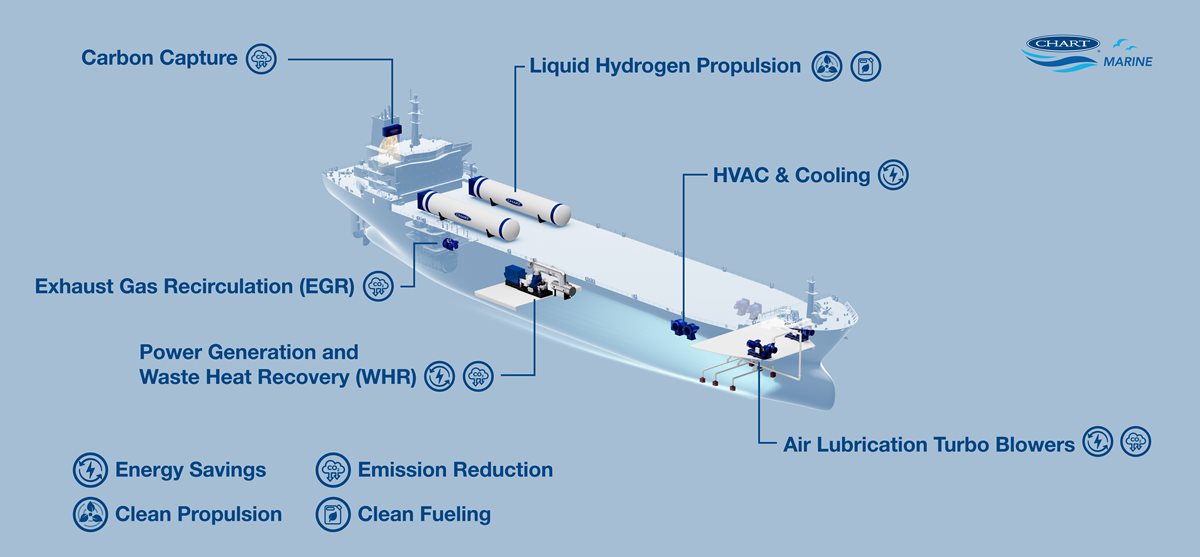 Carbon Capture

Liquid Hydrogen Propulsion

CHART
MARINE

HVAC & Cooling

Exhaust Gas Recirculation (EGR)

Power Generation and Waste Heat Recovery (WHR)

Air Lubrication Turbo Blowers

Energy Savings
Emission Reduction
Clean Propulsion
Clean Fueling